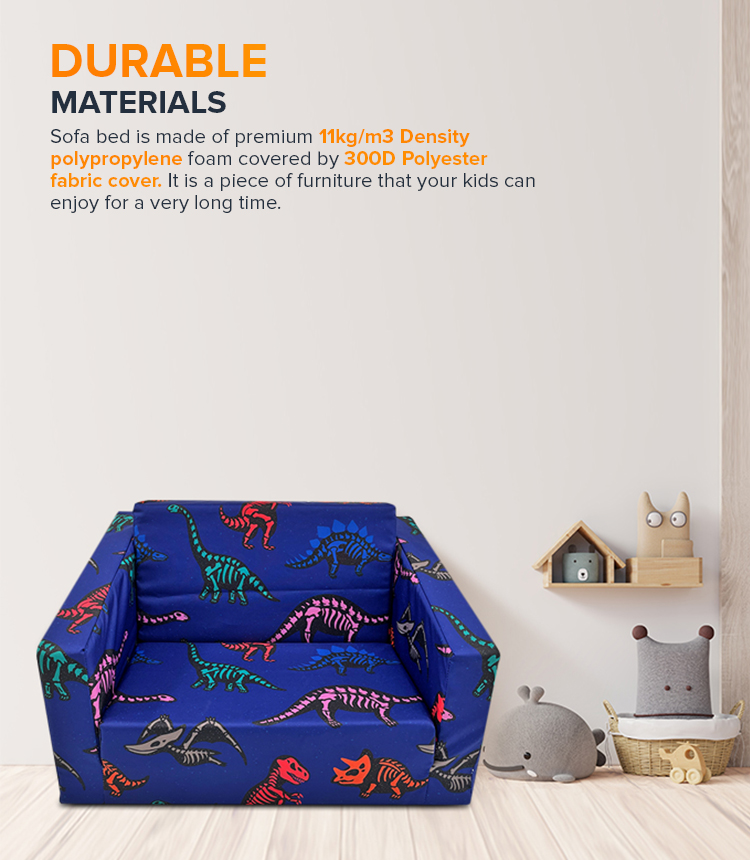 DURABLE
MATERIALS

Sofa bed is made of premium 11kg/m3 Density polypropylene foam covered by 300D Polyester fabric cover. It is a piece of furniture that your kids can enjoy for a very long time.