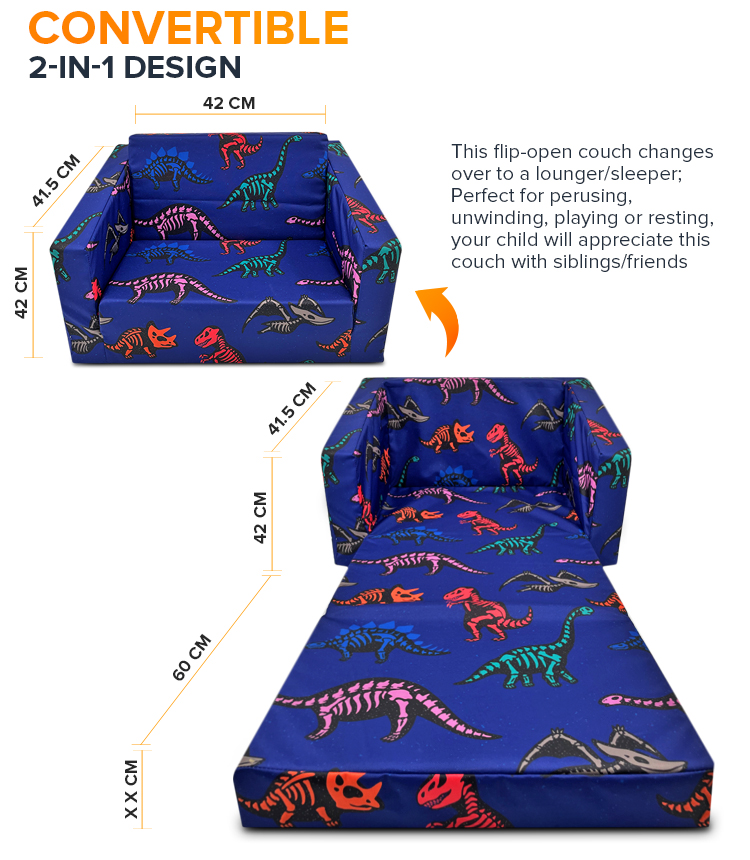 CONVERTIBLE
2-IN-1 DESIGN

42 CM
41.5 CM
42 CM

This flip-open couch changes over to a lounger/sleeper; Perfect for perusing, unwinding, playing or resting, your child will appreciate this couch with siblings/friends

41.5 CM
42 CM
60 CM
X X CM