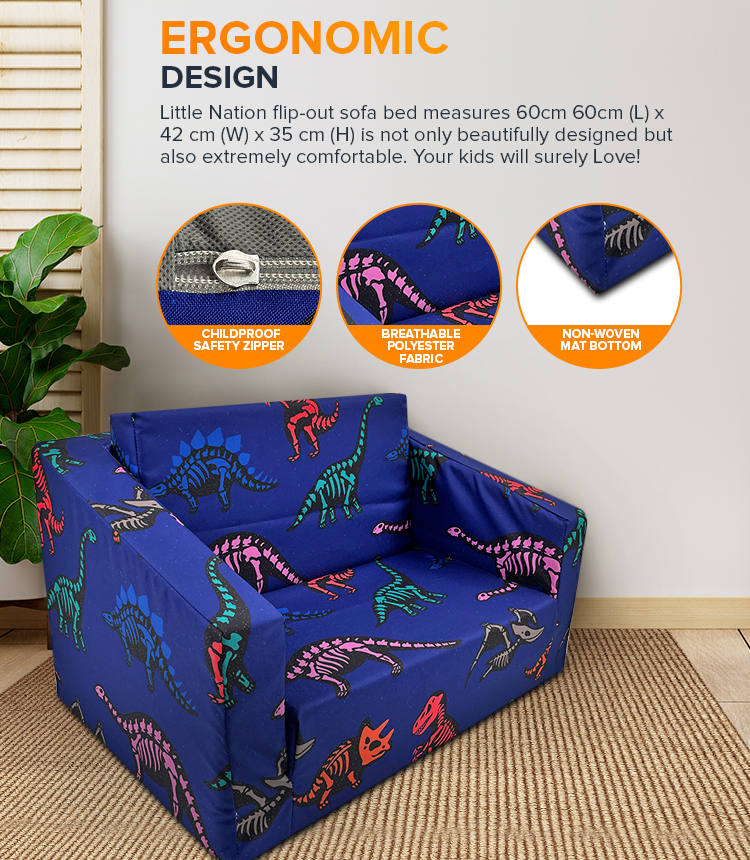 ERGONOMIC
DESIGN

Little Nation flip-out sofa bed measures 60cm 60cm (L) x 42 cm (W) x 35 cm (H) is not only beautifully designed but also extremely comfortable. Your kids will surely Love!

CHILDPROOF SAFETY ZIPPER

BREATHABLE POLYESTER FABRIC

NON-WOVEN MAT BOTTOM