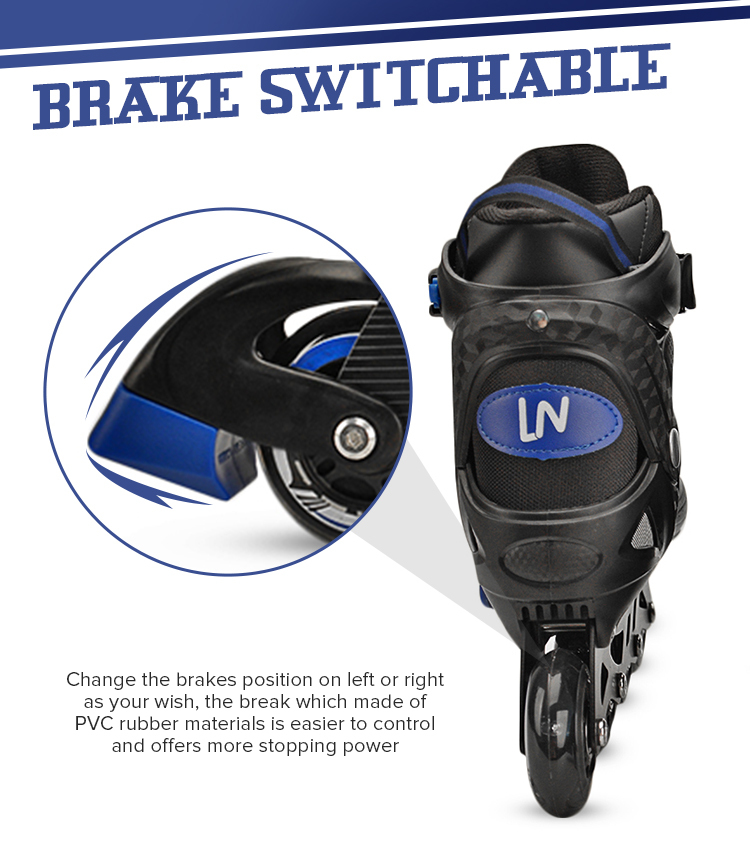 BRAKE SWITCHABLE

LN

Change the brakes position on left or right as your wish, the break which made of PVC rubber materials is easier to control and offers more stopping power