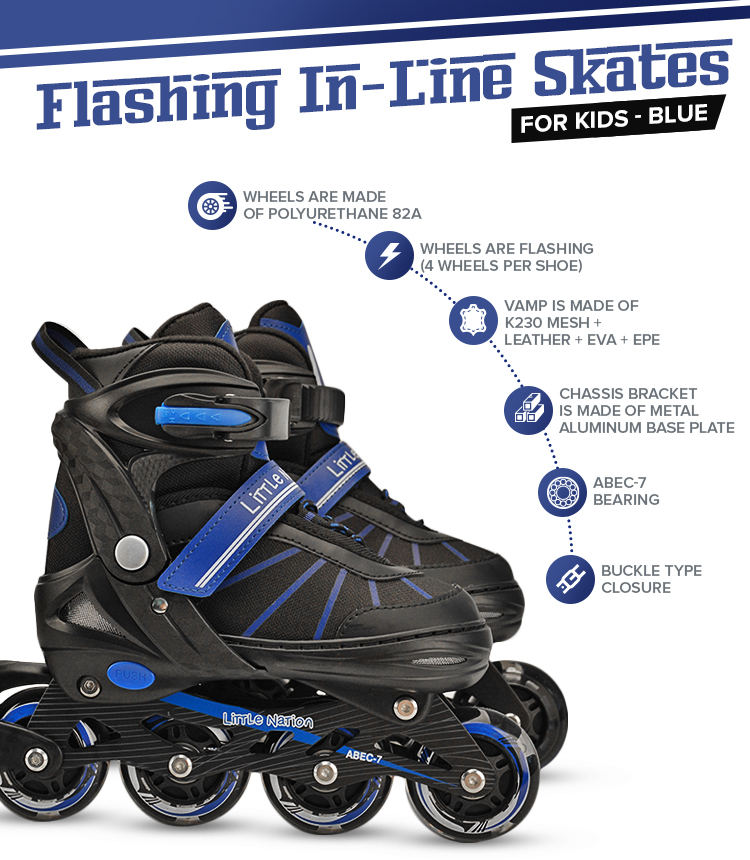 Flashing In-Line Skates
FOR KIDS - BLUE

WHEELS ARE MADE OF POLYURETHANE 82A

WHEELS ARE FLASHING (4 WHEELS PER SHOE)

VAMP IS MADE OF K230 MESH + LEATHER + EVA + EPE

CHASSIS BRACKET IS MADE OF METAL ALUMINUM BASE PLATE

ABEC-7 BEARING

BUCKLE TYPE CLOSURE

Little
Little
PUSH
Little Nation
ABEC-7