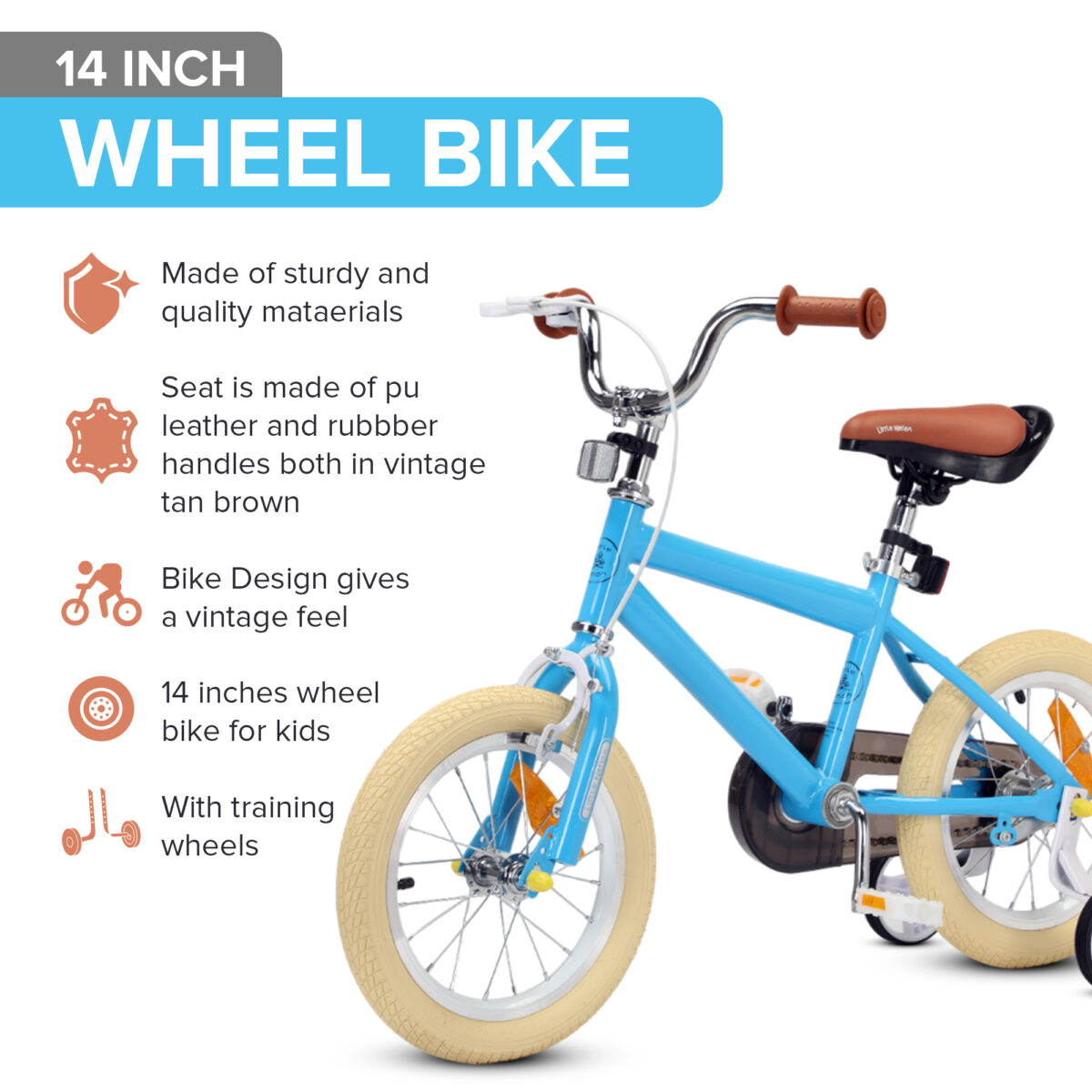 14 INCH
WHEEL BIKE

Made of sturdy and quality mataerials

Seat is made of pu leather and rubbber handles both in vintage tan brown

Bike Design gives a vintage feel

14 inches wheel bike for kids

With training wheels

Little Nation