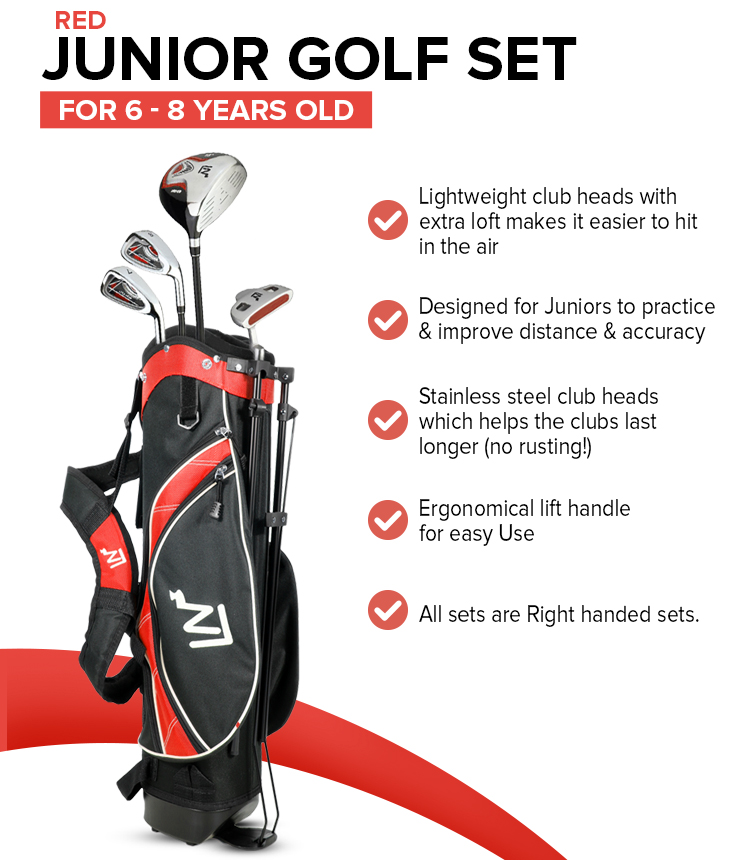 RED
JUNIOR GOLF SET
FOR 6 - 8 YEARS OLD

Lightweight club heads with extra loft makes it easier to hit in the air

Designed for Juniors to practice & improve distance & accuracy

Stainless steel club heads which helps the clubs last longer (no rusting!)

Ergonomical lift handle for easy Use

All sets are Right handed sets.